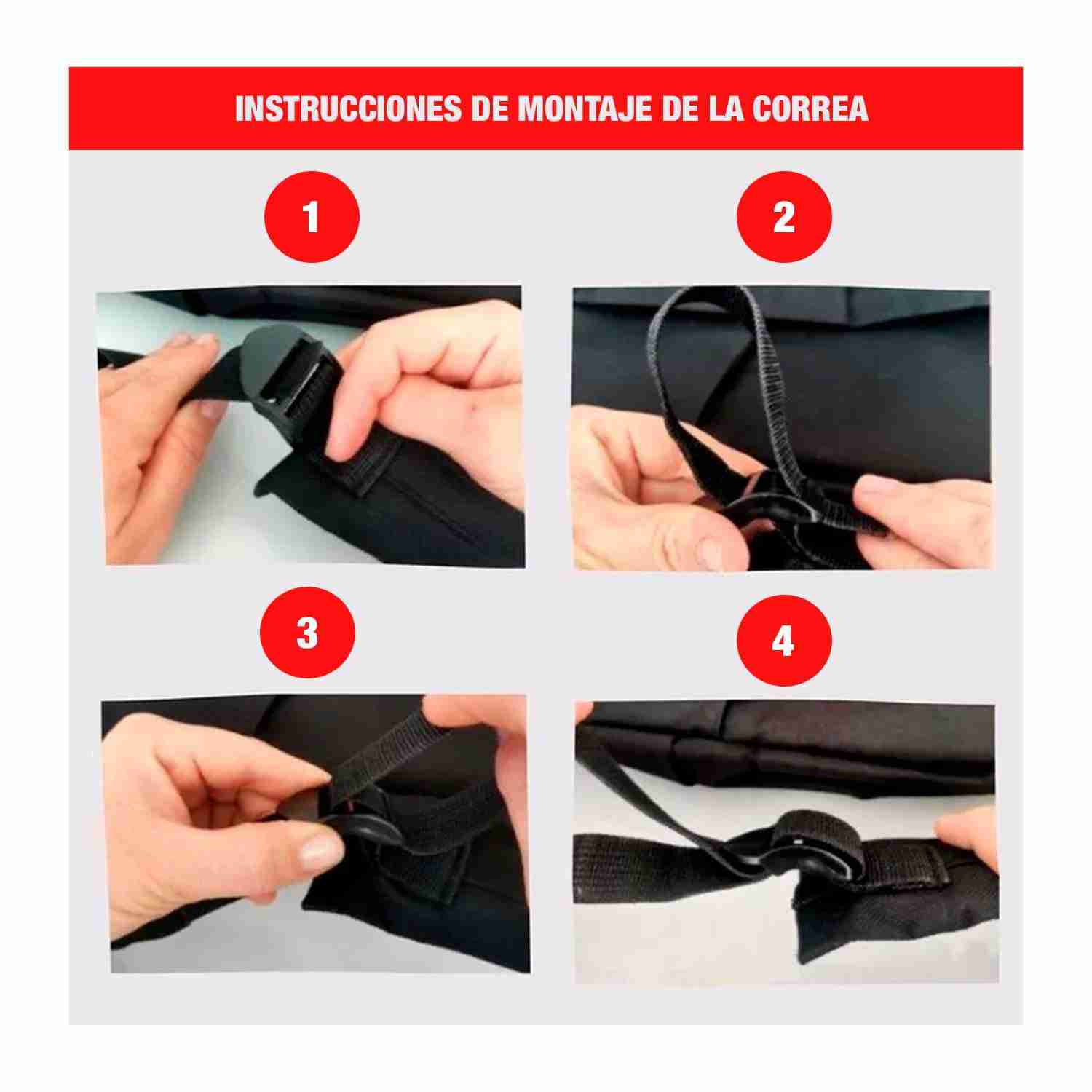 INSTRUCCIONES DE MONTAJE DE LA CORREA

1

2

3

4