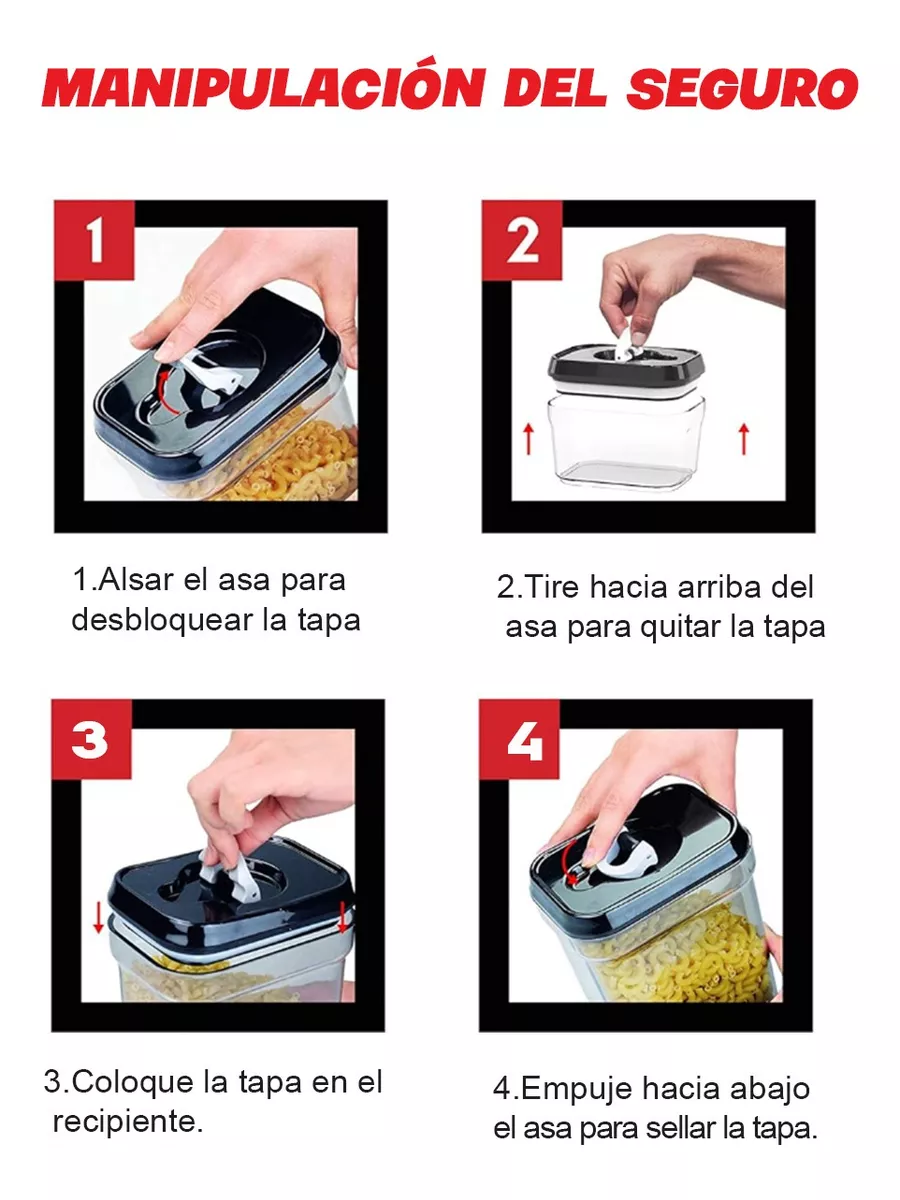 MANIPULACIÓN DEL SEGURO

1

1.Alsar el asa para desbloquear la tapa

2

2.Tire hacia arriba del asa para quitar la tapa

3

3.Coloque la tapa en el recipiente.

4

4.Empuje hacia abajo el asa para sellar la tapa.