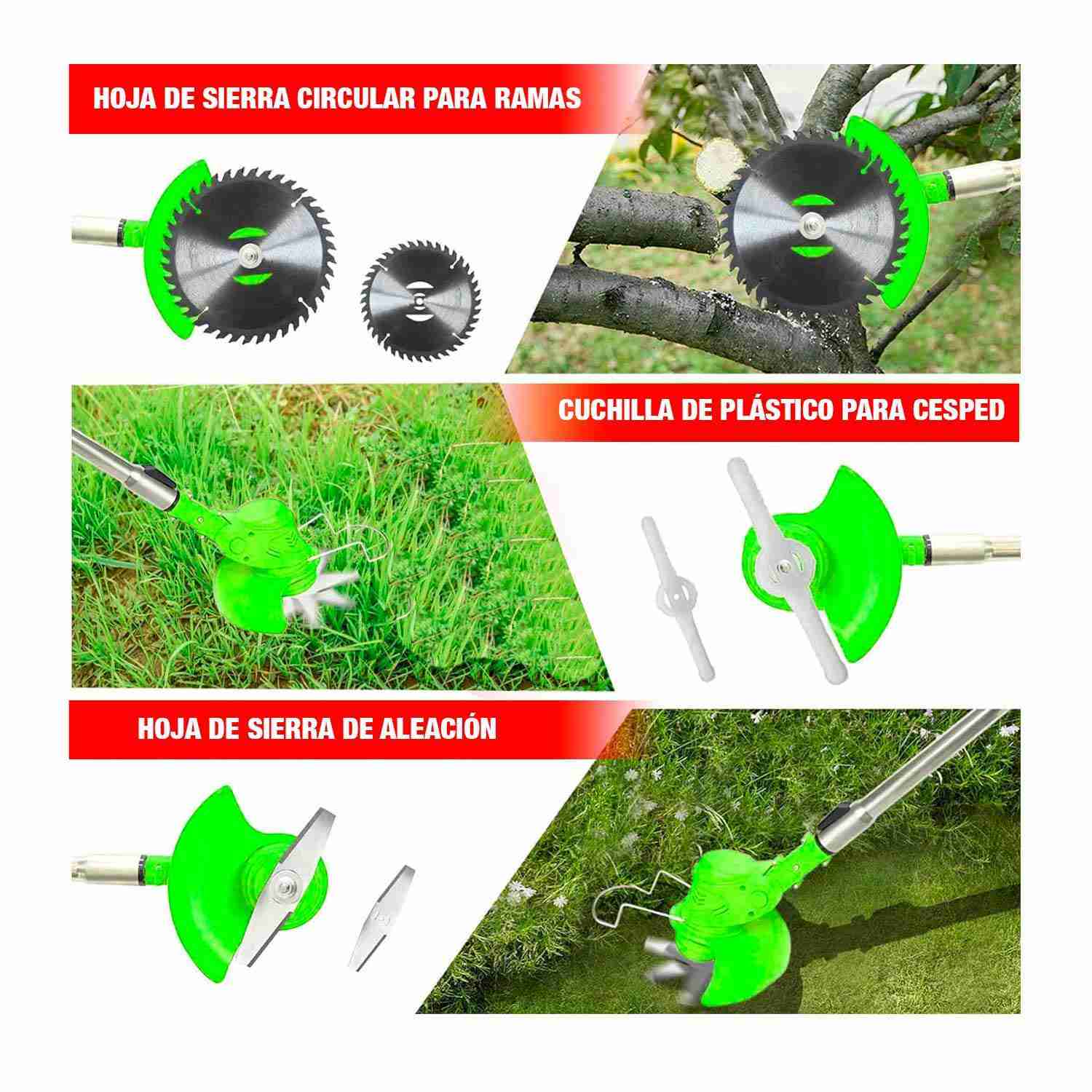 HOJA DE SIERRA CIRCULAR PARA RAMAS

CUCHILLA DE PLÁSTICO PARA CESPED

HOJA DE SIERRA DE ALEACIÓN