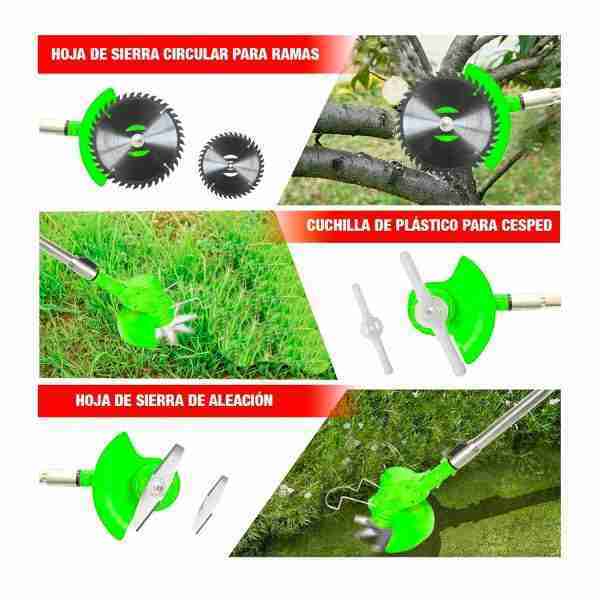 HOJA DE SIERRA CIRCULAR PARA RAMAS

CUCHILLA DE PLÁSTICO PARA CESPED

HOJA DE SIERRA DE ALEACIÓN