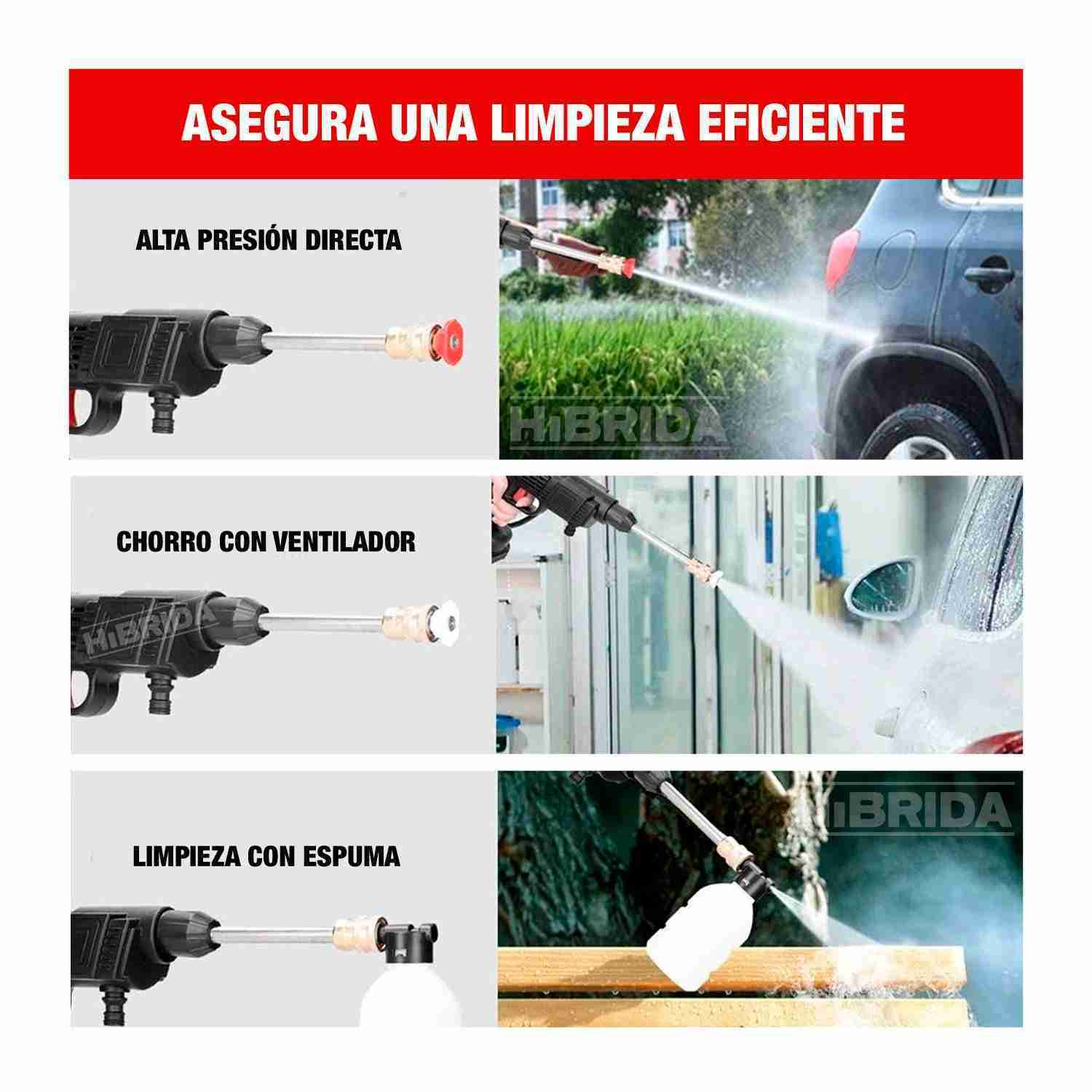 ASEGURA UNA LIMPIEZA EFICIENTE

ALTA PRESIÓN DIRECTA

HiBRIDA

CHORRO CON VENTILADOR

HiBRIDA

LIMPIEZA CON ESPUMA

HiBRIDA