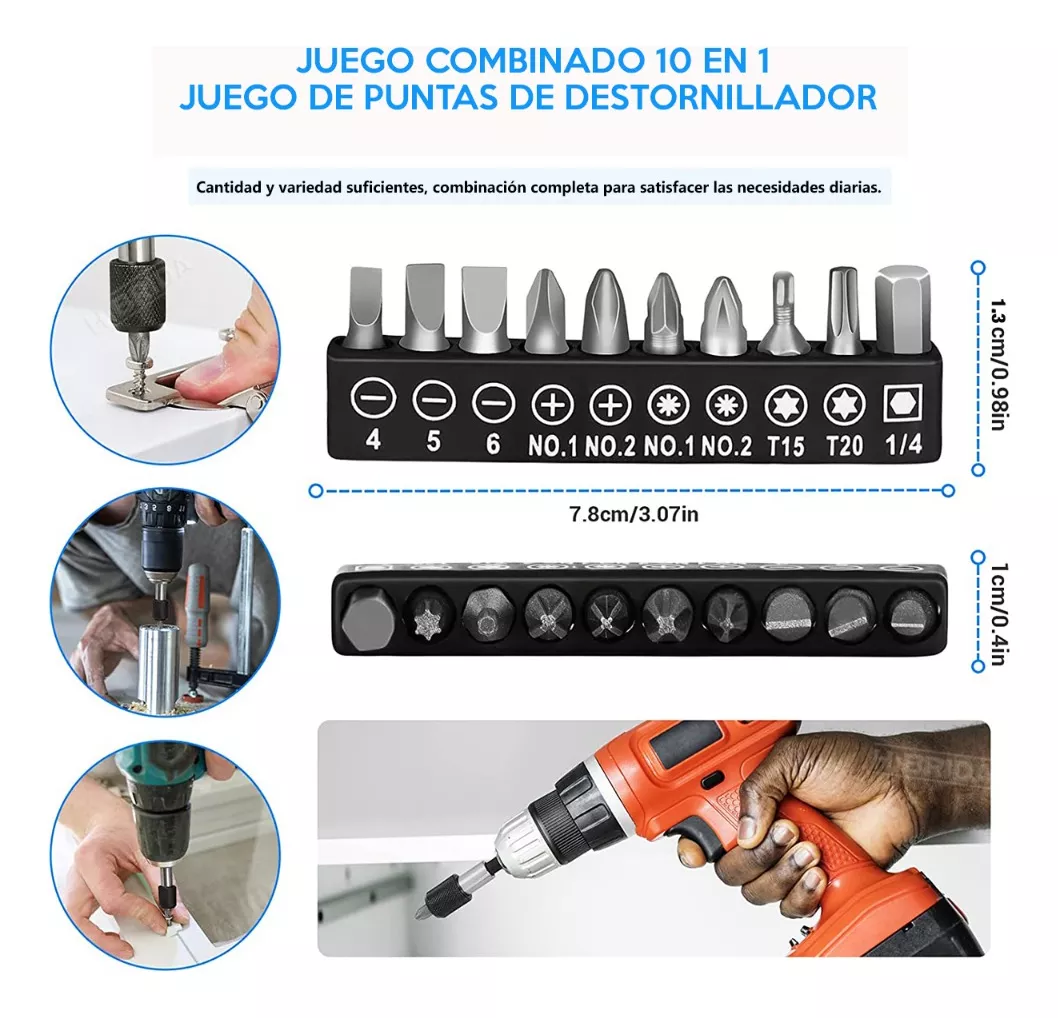 JUEGO COMBINADO 10 EN 1
JUEGO DE PUNTAS DE DESTORNILLADOR

Cantidad y variedad suficientes, combinación completa para satisfacer las necesidades diarias.

4 5 6 NO.1 NO.2 NO.1 NO.2 T15 T20 1/4

1.3cm/0.98in

7.8cm/3.07in

1cm/0.4in