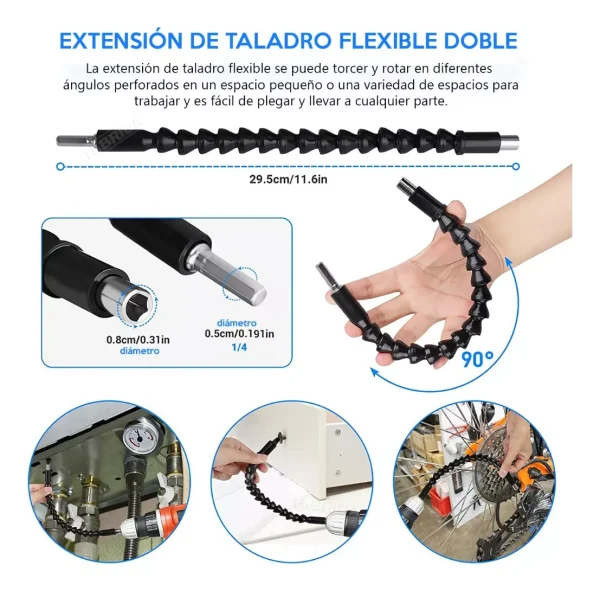 EXTENSIÓN DE TALADRO FLEXIBLE DOBLE

La extensión de taladro flexible se puede torcer y rotar en diferentes ángulos perforados en un espacio pequeño o una variedad de espacios para trabajar y es fácil de plegar y llevar a cualquier parte.

29.5cm/11.6in

0.8cm/0.31in
diámetro

diámetro
0.5cm/0.191in
1/4

90°