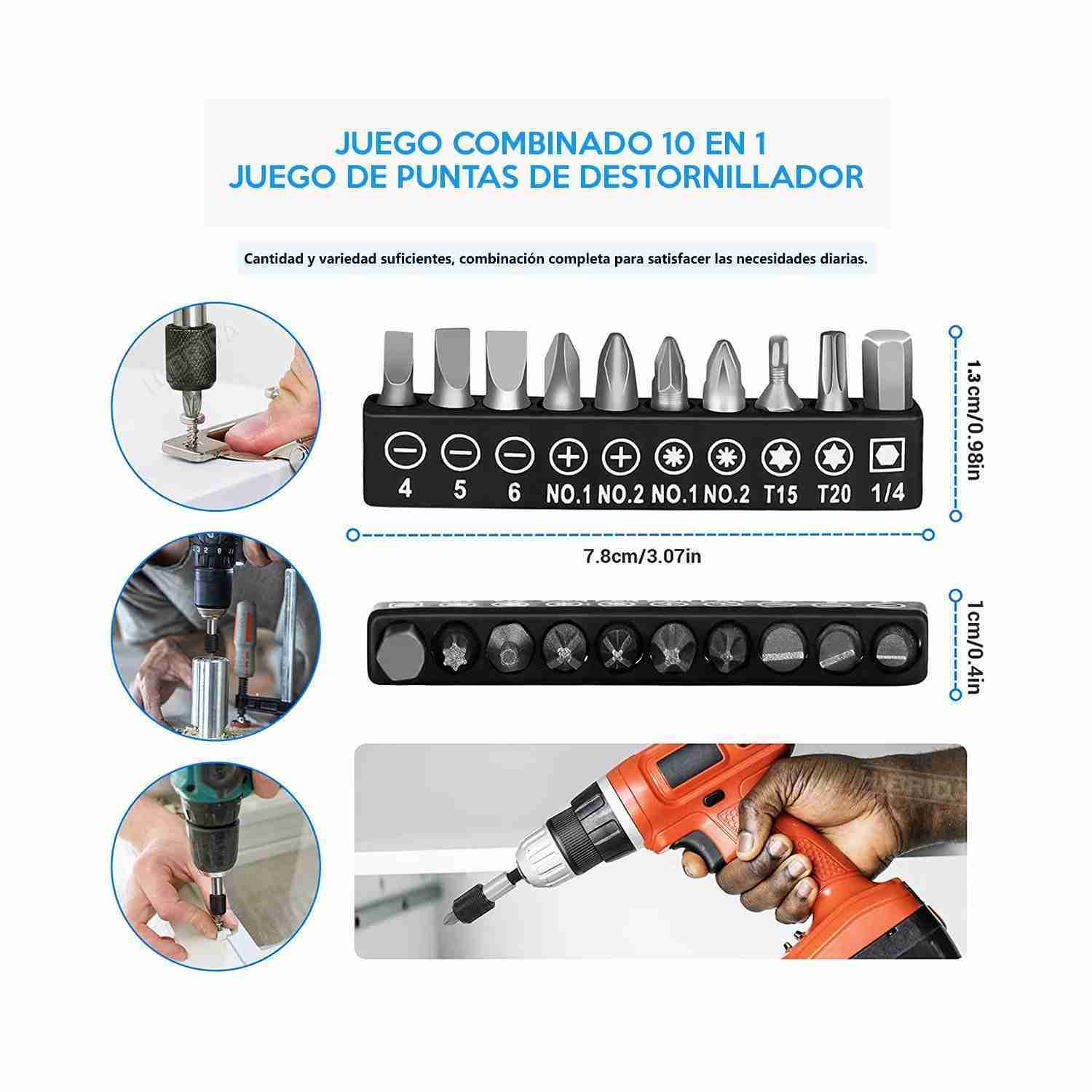 JUEGO COMBINADO 10 EN 1
JUEGO DE PUNTAS DE DESTORNILLADOR

Cantidad y variedad suficientes, combinación completa para satisfacer las necesidades diarias.

4 5 6 NO.1 NO.2 NO.1 NO.2 T15 T20 1/4

1.3cm/0.98in

7.8cm/3.07in

1cm/0.4in