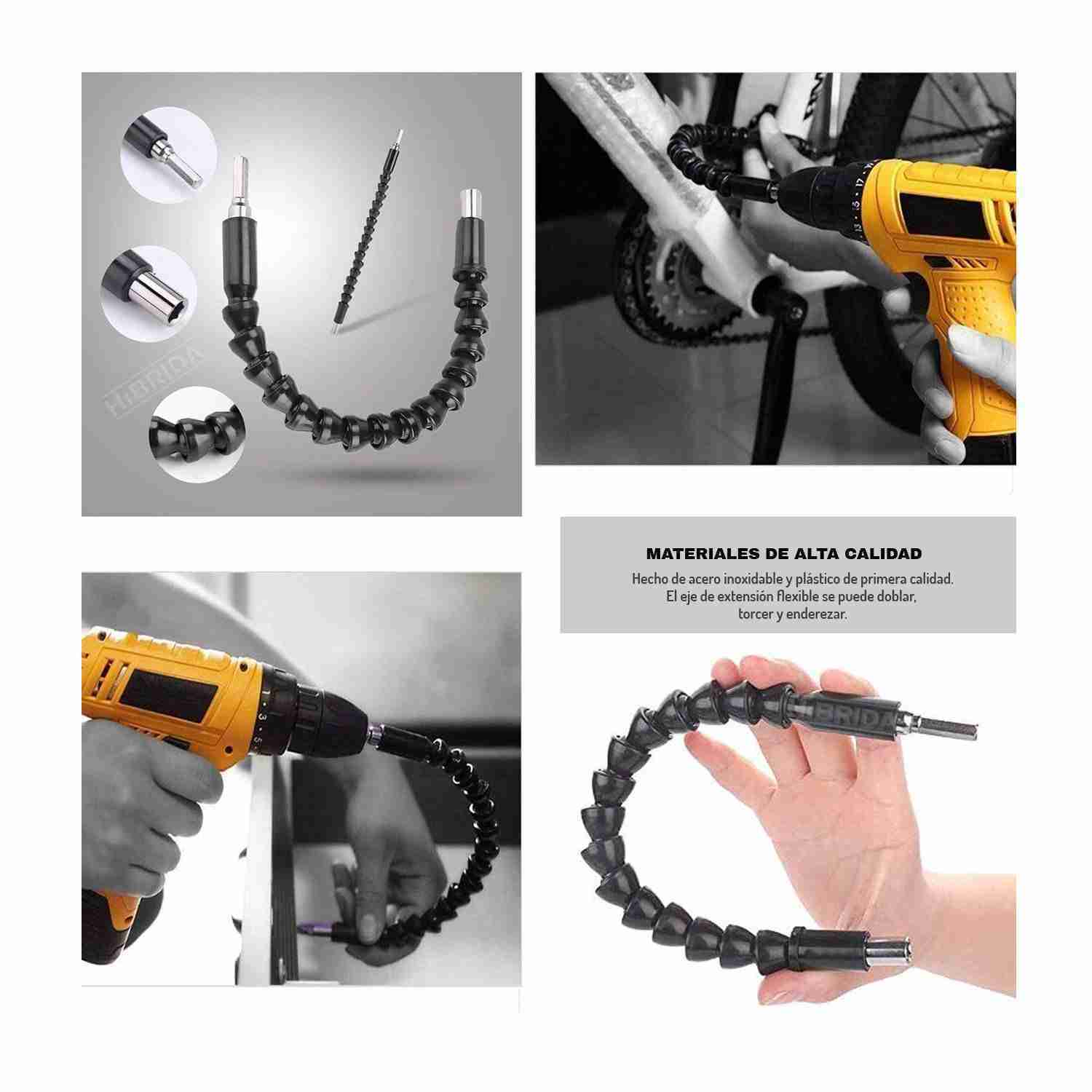 HIBRIDA

MATERIALES DE ALTA CALIDAD

Hecho de acero inoxidable y plástico de primera calidad. El eje de extensión flexible se puede doblar, torcer y enderezar.

HIBRIDA