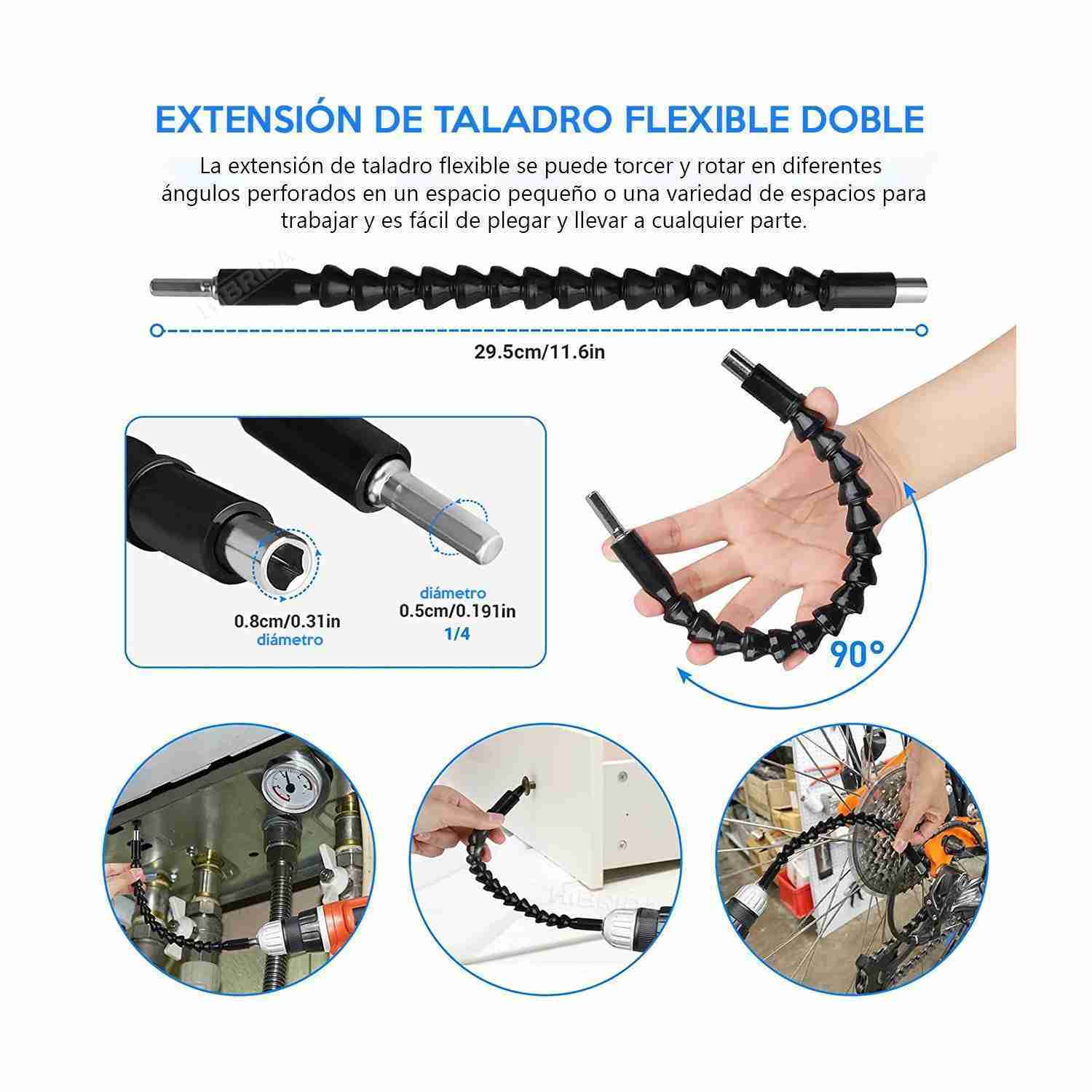 EXTENSIÓN DE TALADRO FLEXIBLE DOBLE

La extensión de taladro flexible se puede torcer y rotar en diferentes ángulos perforados en un espacio pequeño o una variedad de espacios para trabajar y es fácil de plegar y llevar a cualquier parte.

HIBRIDA

29.5cm/11.6in

0.8cm/0.31in
diámetro

diámetro
0.5cm/0.191in
1/4

90°

HIBRIDA